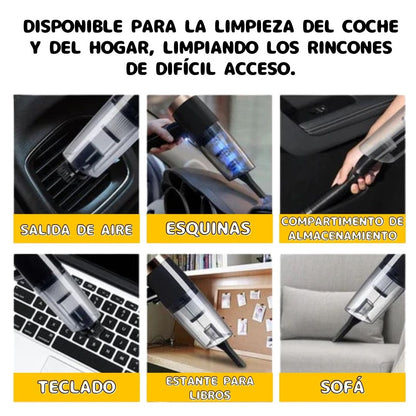 DISPONIBLE PARA LA LIMPIEZA DEL COCHE Y DEL HOGAR, LIMPIANDO LOS RINCONES DE DIFÍCIL ACCESO.

SALIDA DE AIRE

ESQUINAS

COMPARTIMENTO DE ALMACENAMIENTO

TECLADO

ESTANTE PARA LIBROS

SOFÁ