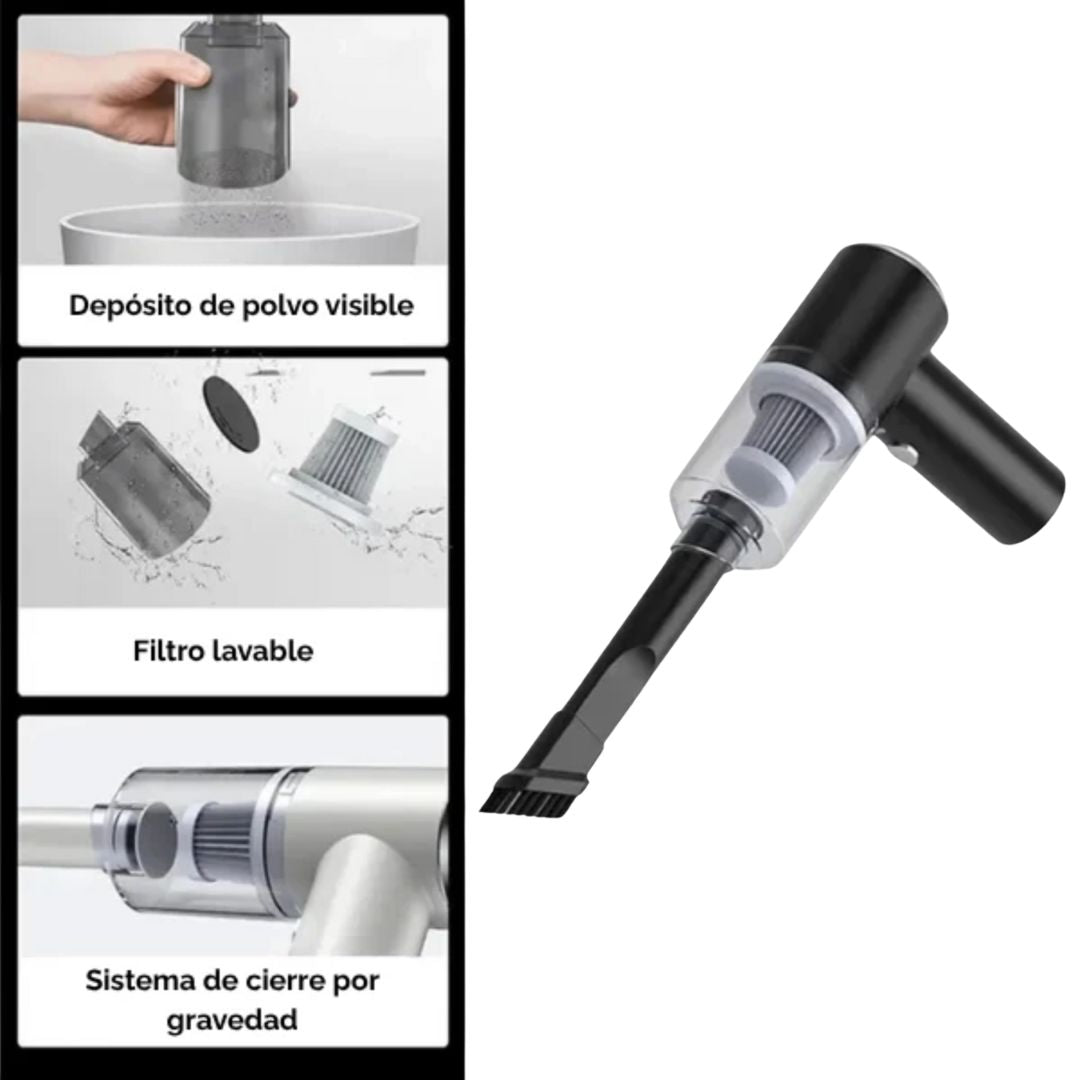 Depósito de polvo visible

Filtro lavable

Sistema de cierre por gravedad