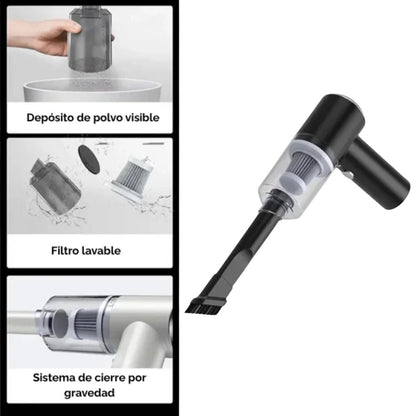 Depósito de polvo visible

Filtro lavable

Sistema de cierre por gravedad